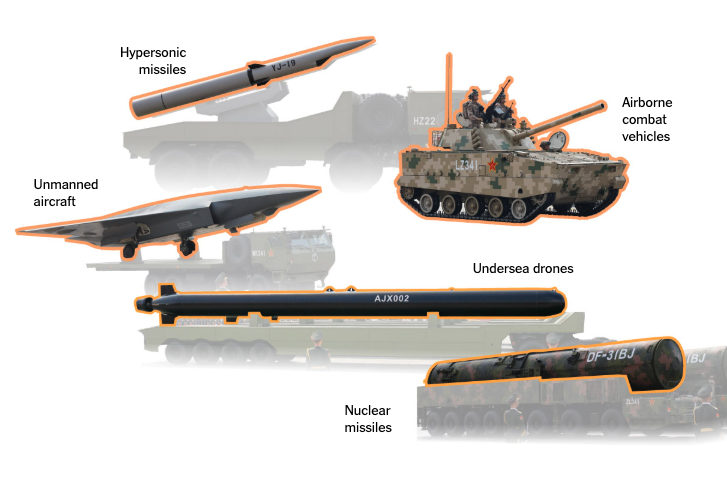 Hypersonic missiles

YJ-19

HZ22

Airborne combat vehicles

LZ341

Unmanned aircraft

Undersea drones

AJX002

DF-31BJ

Nuclear missiles