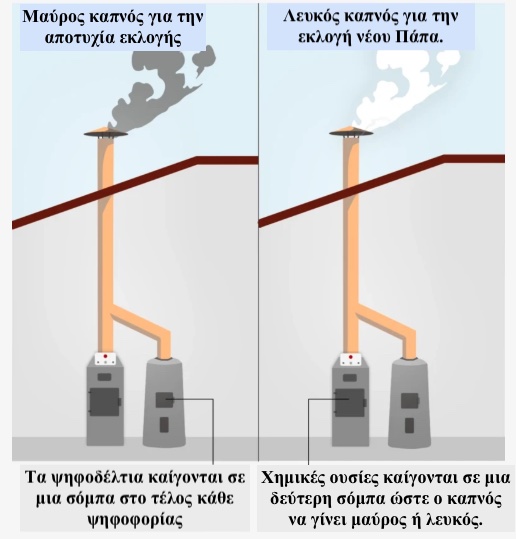 Μαύρος καπνός για την αποτυχία εκλογής

Λευκός καπνός για την εκλογή νέου Πάπα.

Τα ψηφοδέλτια καίγονται σε μια σόμπα στο τέλος κάθε ψηφοφορίας

Χημικές ουσίες καίγονται σε μια δεύτερη σόμπα ώστε ο καπνός να γίνει μαύρος ή λευκός.