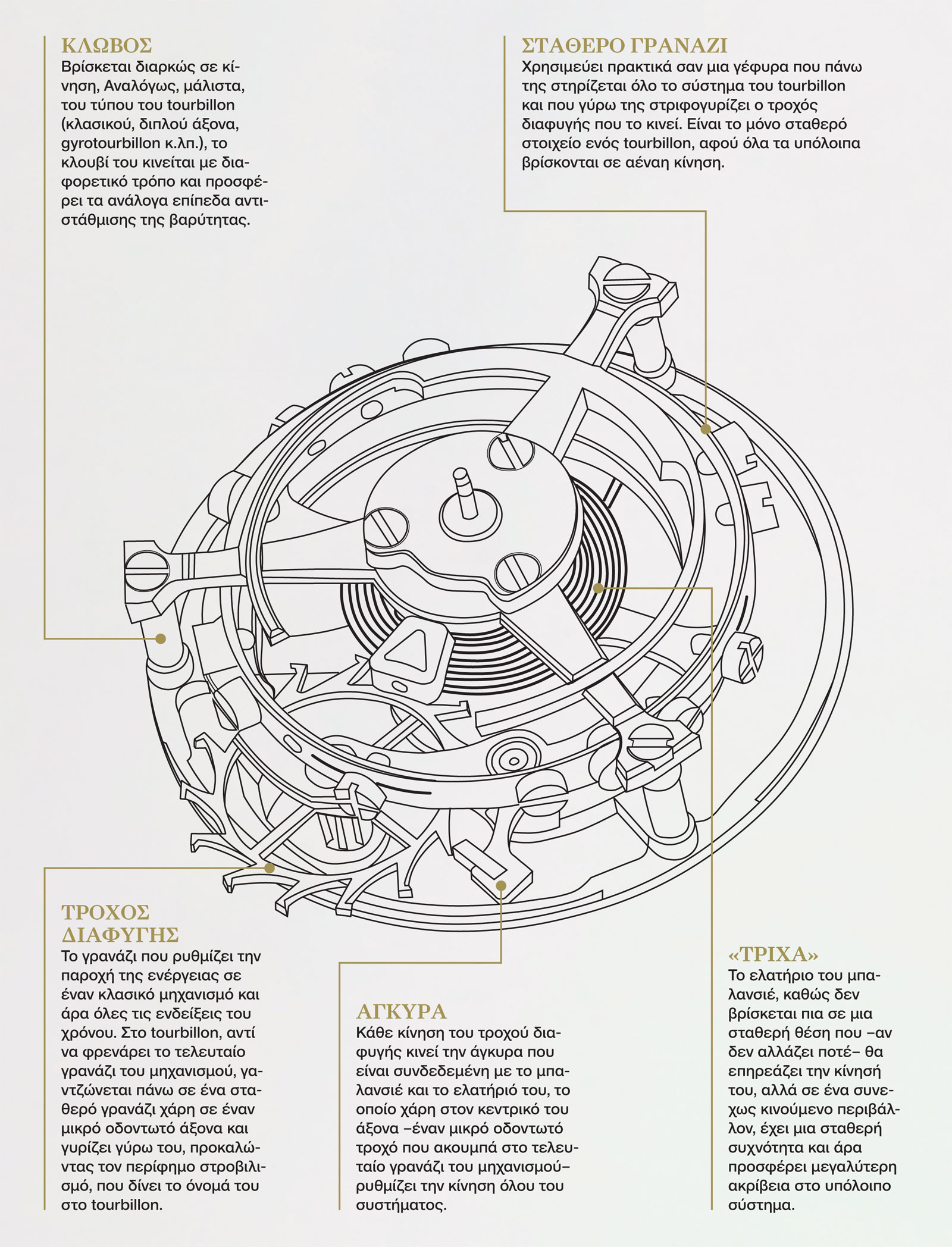 ΚΛΩΒΟΣ
Βρίσκεται διαρκώς σε κίνηση, Αναλόγως, μάλιστα, του τύπου του tourbillon (κλασικού, διπλού άξονα, gyrotourbillon κ.λπ.), το κλουβί του κινείται με διαφορετικό τρόπο και προσφέρει τα ανάλογα επίπεδα αντιστάθμισης της βαρύτητας.

ΣΤΑΘΕΡΟ ΓΡΑΝΑΖΙ
Χρησιμεύει πρακτικά σαν μια γέφυρα που πάνω της στηρίζεται όλο το σύστημα του tourbillon και που γύρω της στριφογυρίζει ο τροχός διαφυγής που το κινεί. Είναι το μόνο σταθερό στοιχείο ενός tourbillon, αφού όλα τα υπόλοιπα βρίσκονται σε αέναη κίνηση.

ΤΡΟΧΟΣ ΔΙΑΦΥΓΗΣ
Το γρανάζι που ρυθμίζει την παροχή της ενέργειας σε έναν κλασικό μηχανισμό και άρα όλες τις ενδείξεις του χρόνου. Στο tourbillon, αντί να φρενάρει το τελευταίο γρανάζι του μηχανισμού, γαντζώνεται πάνω σε ένα σταθερό γρανάζι χάρη σε έναν μικρό οδοντωτό άξονα και γυρίζει γύρω του, προκαλώντας τον περίφημο στροβιλισμό, που δίνει το όνομά του στο tourbillon.

ΑΓΚΥΡΑ
Κάθε κίνηση του τροχού διαφυγής κινεί την άγκυρα που είναι συνδεδεμένη με το μπαλανσιέ και το ελατήριό του, το οποίο χάρη στον κεντρικό του άξονα –έναν μικρό οδοντωτό τροχό που ακουμπά στο τελευταίο γρανάζι του μηχανισμού– ρυθμίζει την κίνηση όλου του συστήματος.

«ΤΡΙΧΑ»
Το ελατήριο του μπαλανσιέ, καθώς δεν βρίσκεται πια σε μια σταθερή θέση που –αν δεν αλλάζει ποτέ– θα επηρεάζει την κίνησή του, αλλά σε ένα συνεχως κινούμενο περιβάλλον, έχει μια σταθερή συχνότητα και άρα προσφέρει μεγαλύτερη ακρίβεια στο υπόλοιπο σύστημα.