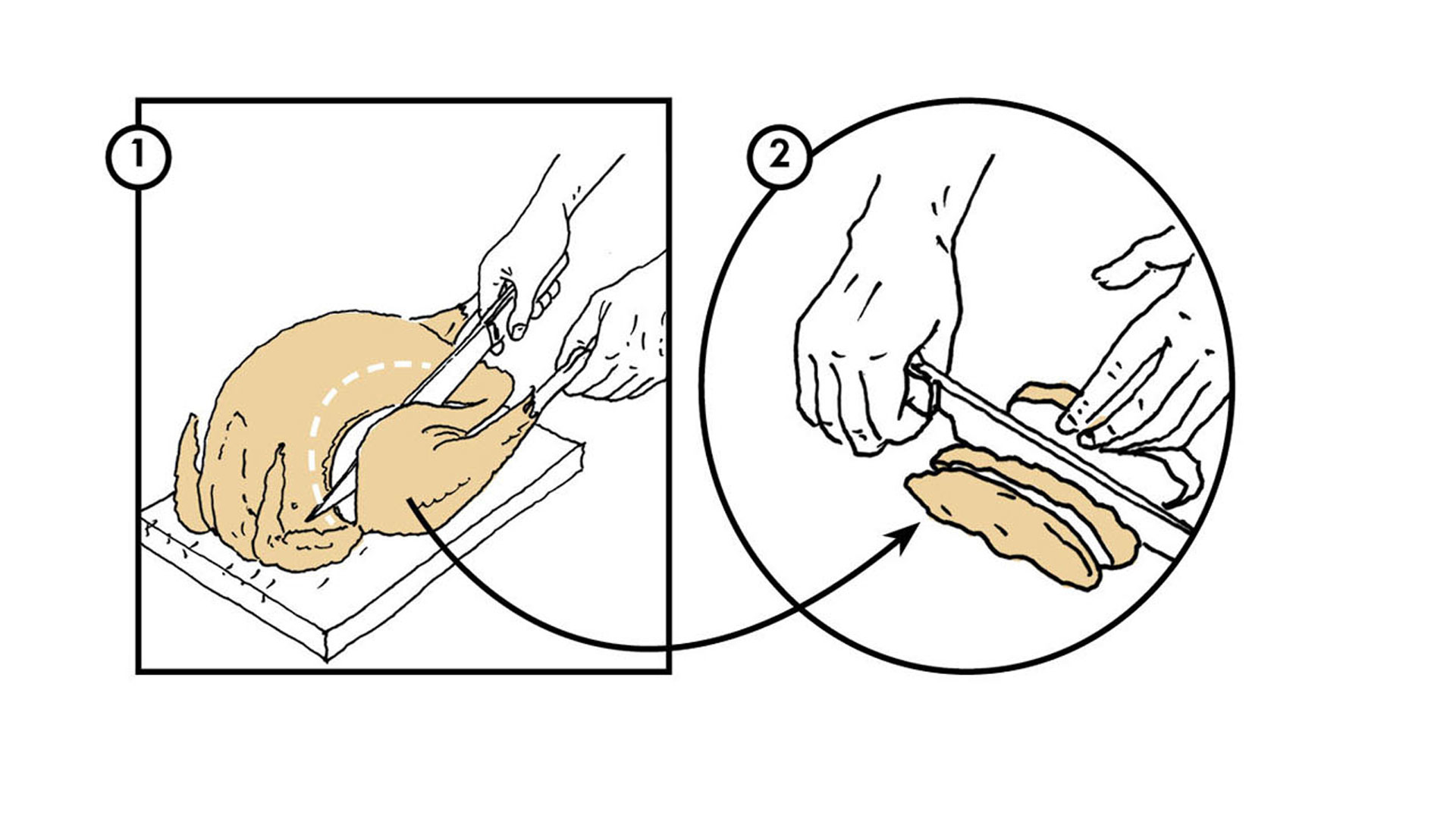 1

2