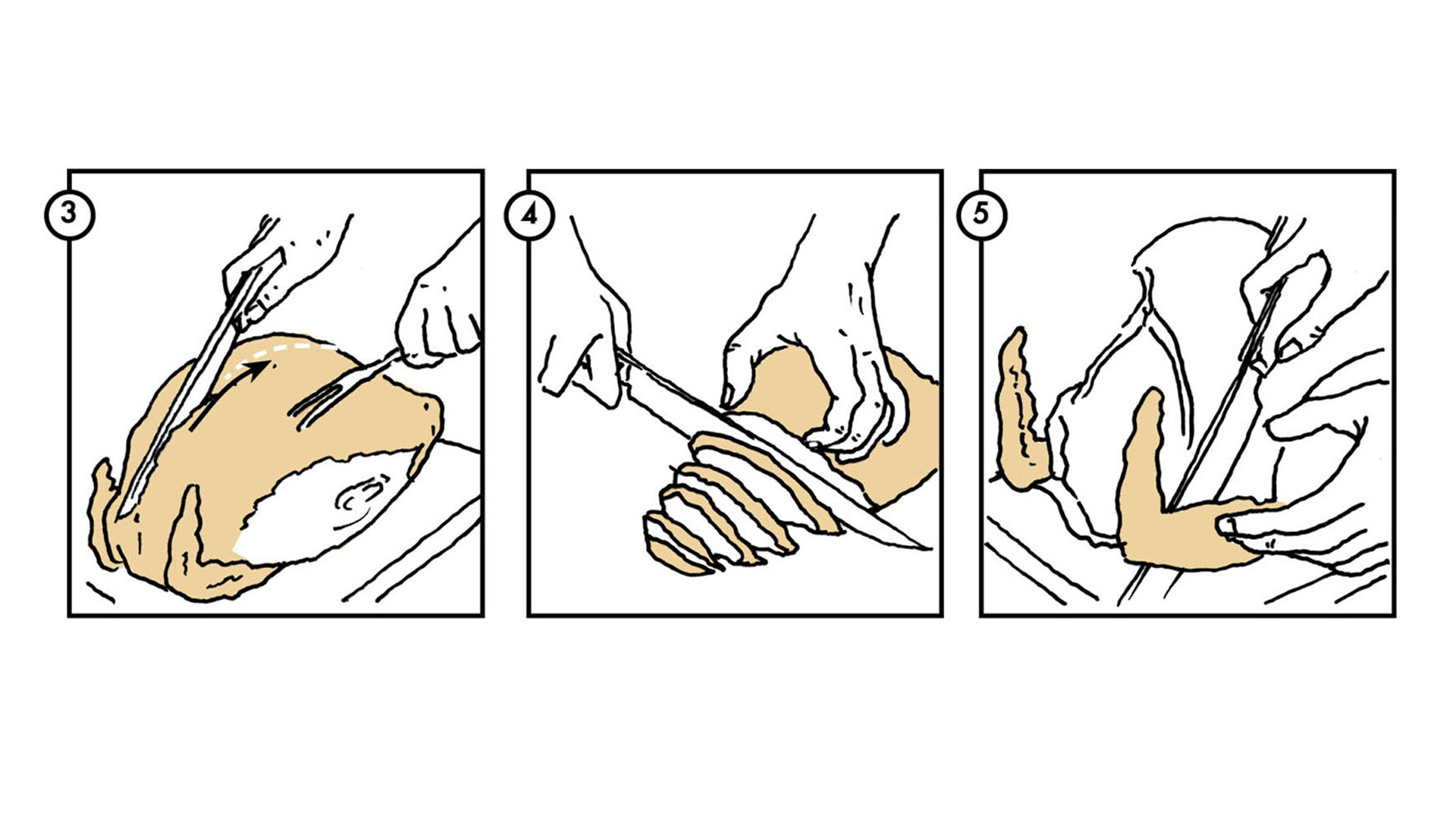 3

4

5