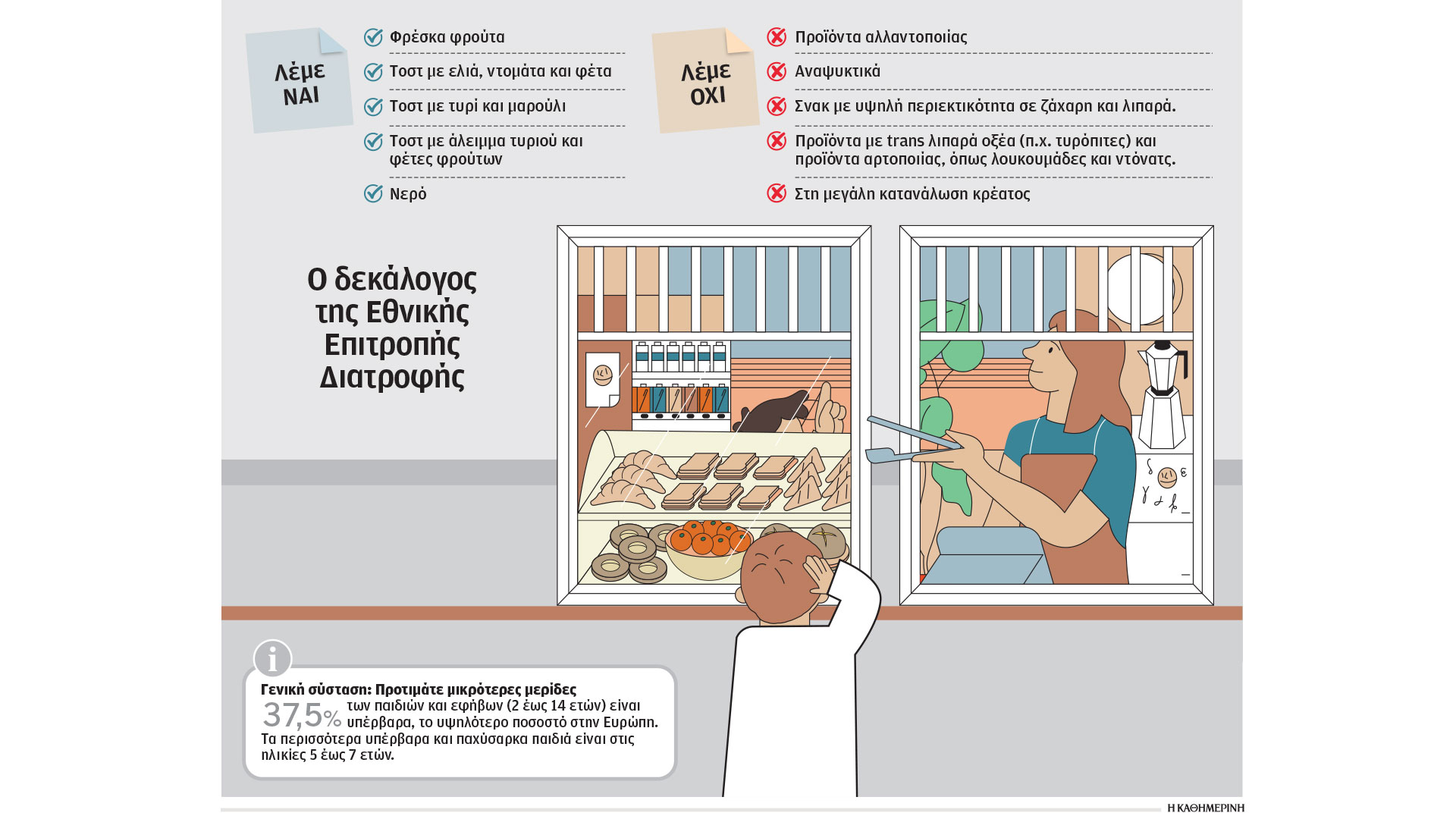 Λέμε ΝΑΙ

Φρέσκα φρούτα

Τοστ με ελιά, ντομάτα και φέτα

Τοστ με τυρί και μαρούλι

Τοστ με άλειμμα τυριού και φέτες φρούτων

Νερό

Λέμε ΟΧΙ

Προϊόντα αλλαντοποιίας

Αναψυκτικά

Σνακ με υψηλή περιεκτικότητα σε ζάχαρη και λιπαρά.

Προϊόντα με trans λιπαρά οξέα (π.χ. τυρόπιτες) και προϊόντα αρτοποιίας, όπως λουκουμάδες και ντόνατς.

Στη μεγάλη κατανάλωση κρέατος

Ο δεκάλογος της Εθνικής Επιτροπής Διατροφής

Γενική σύσταση: Προτιμάτε μικρότερες μερίδες

37,5% των παιδιών και εφήβων (2 έως 14 ετών) είναι υπέρβαρα, το υψηλότερο ποσοστό στην Ευρώπη. Τα περισσότερα υπέρβαρα και παχύσαρκα παιδιά είναι στις ηλικίες 5 έως 7 ετών.

Η ΚΑΘΗΜΕΡΙΝΗ