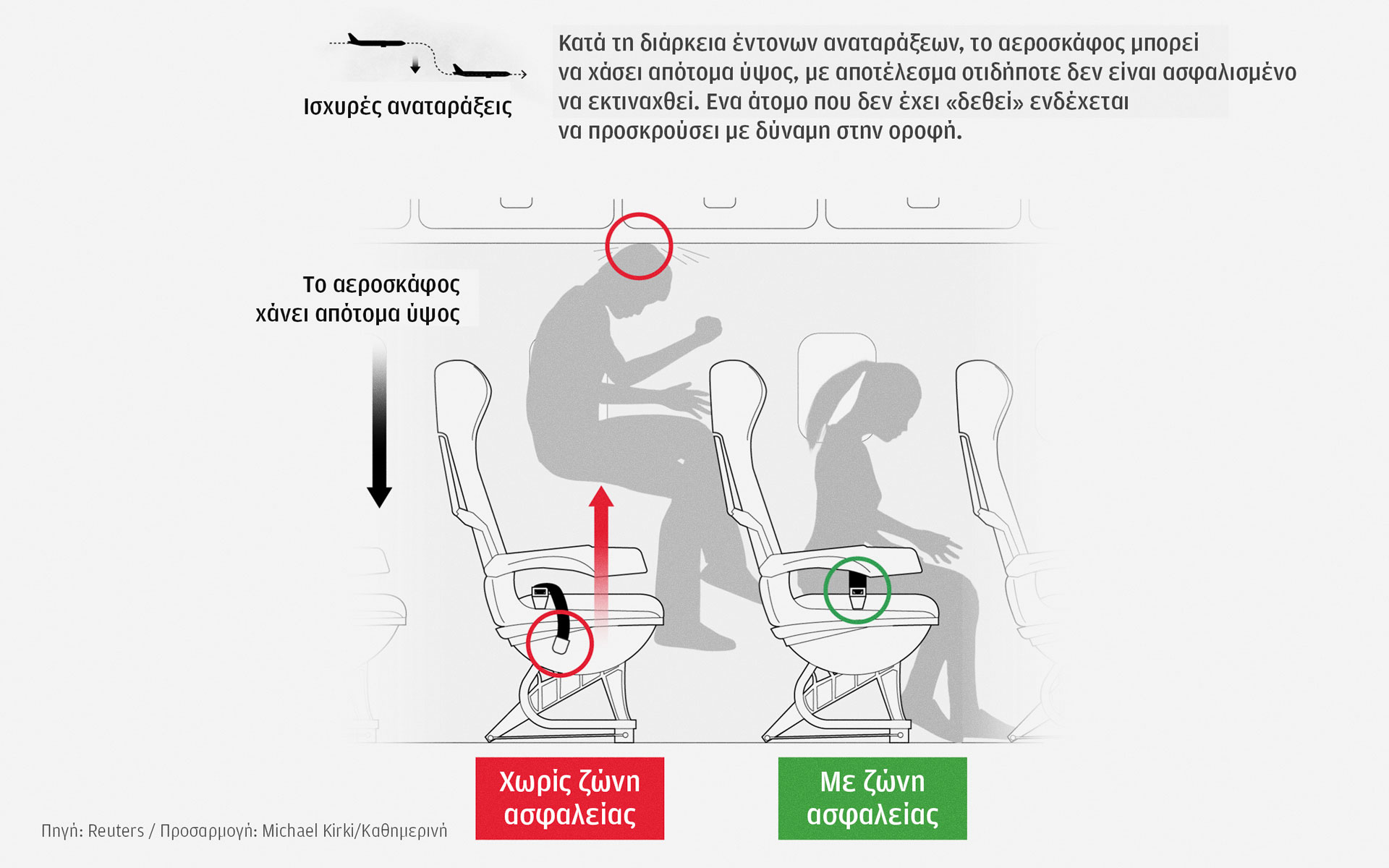 Ισχυρές αναταράξεις

Κατά τη διάρκεια έντονων αναταράξεων, το αεροσκάφος μπορεί να χάσει απότομα ύψος, με αποτέλεσμα οτιδήποτε δεν είναι ασφαλισμένο να εκτιναχθεί. Ενα άτομο που δεν έχει «δεθεί» ενδέχεται να προσκρούσει με δύναμη στην οροφή.

Το αεροσκάφος χάνει απότομα ύψος

Χωρίς ζώνη ασφαλείας

Με ζώνη ασφαλείας

Πηγή: Reuters / Προσαρμογή: Michael Kirki/Καθημερινή