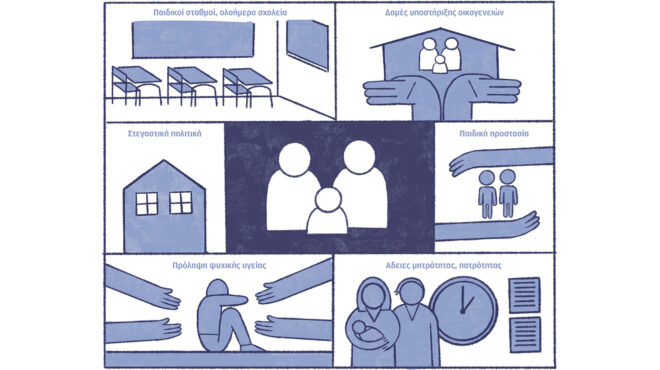 Παιδικοί σταθμοί, ολοήμερα σχολεία

Δομές υποστήριξης οικογενειών

Στεγαστική πολιτική

Παιδική προστασία

Πρόληψη ψυχικής υγείας

Αδειες μητρότητας, πατρότητας