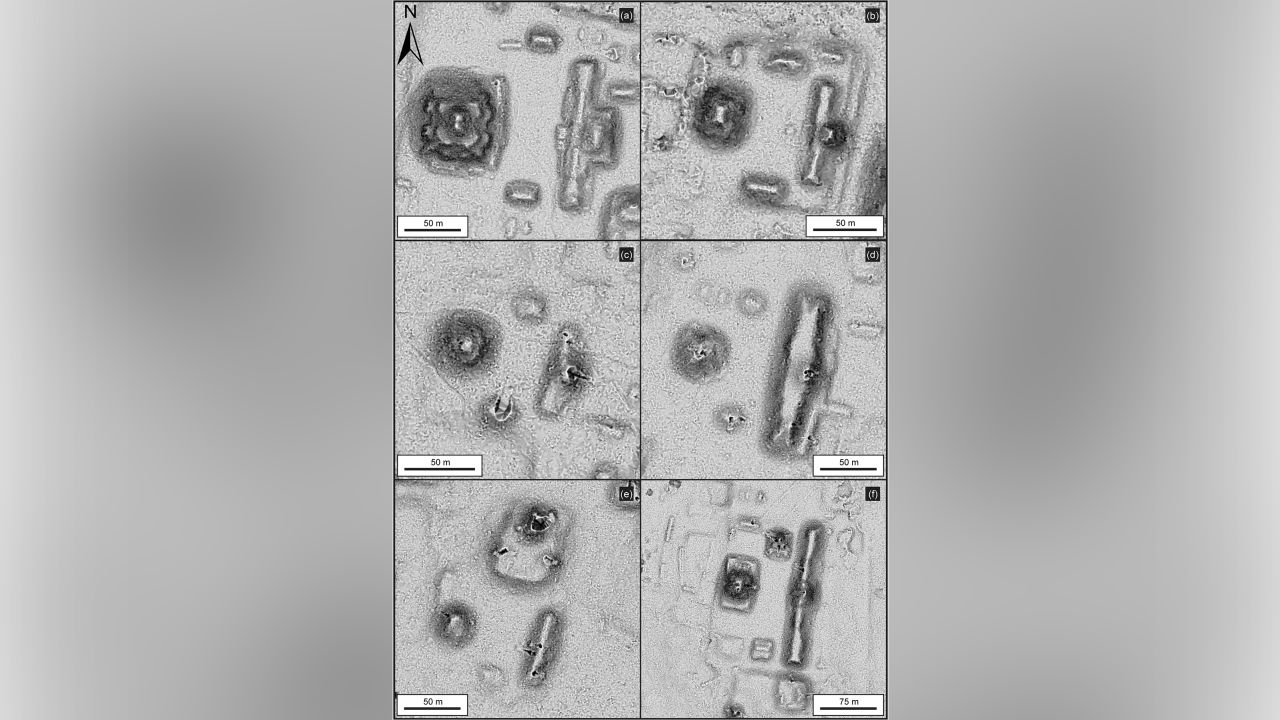 N

(a)

50 m

(b)

50 m

(c)

50 m

(d)

50 m

(e)

50 m

(f)

75 m