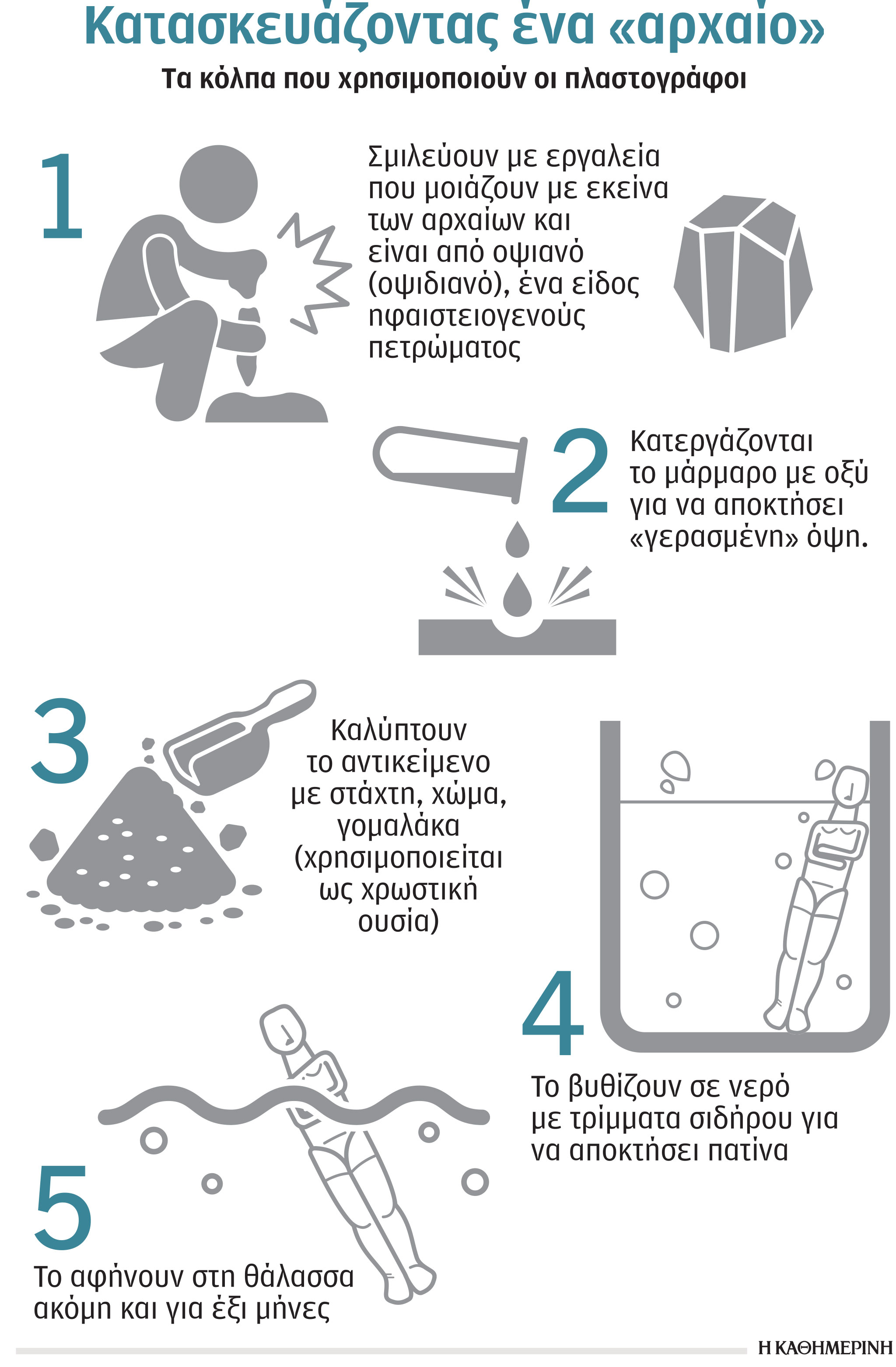 Κατασκευάζοντας ένα «αρχαίο»

Τα κόλπα που χρησιμοποιούν οι πλαστογράφοι

1

Σμιλεύουν με εργαλεία που μοιάζουν με εκείνα των αρχαίων και είναι από οψιανό (οψιδιανό), ένα είδος ηφαιστειογενούς πετρώματος

2

Κατεργάζονται το μάρμαρο με οξύ για να αποκτήσει «γερασμένη» όψη.

3

Καλύπτουν το αντικείμενο με στάχτη, χώμα, γομαλάκα (χρησιμοποιείται ως χρωστική ουσία)

4

Το βυθίζουν σε νερό με τρίμματα σιδήρου για να αποκτήσει πατίνα

5

Το αφήνουν στη θάλασσα ακόμη και για έξι μήνες

Η ΚΑΘΗΜΕΡΙΝΗ