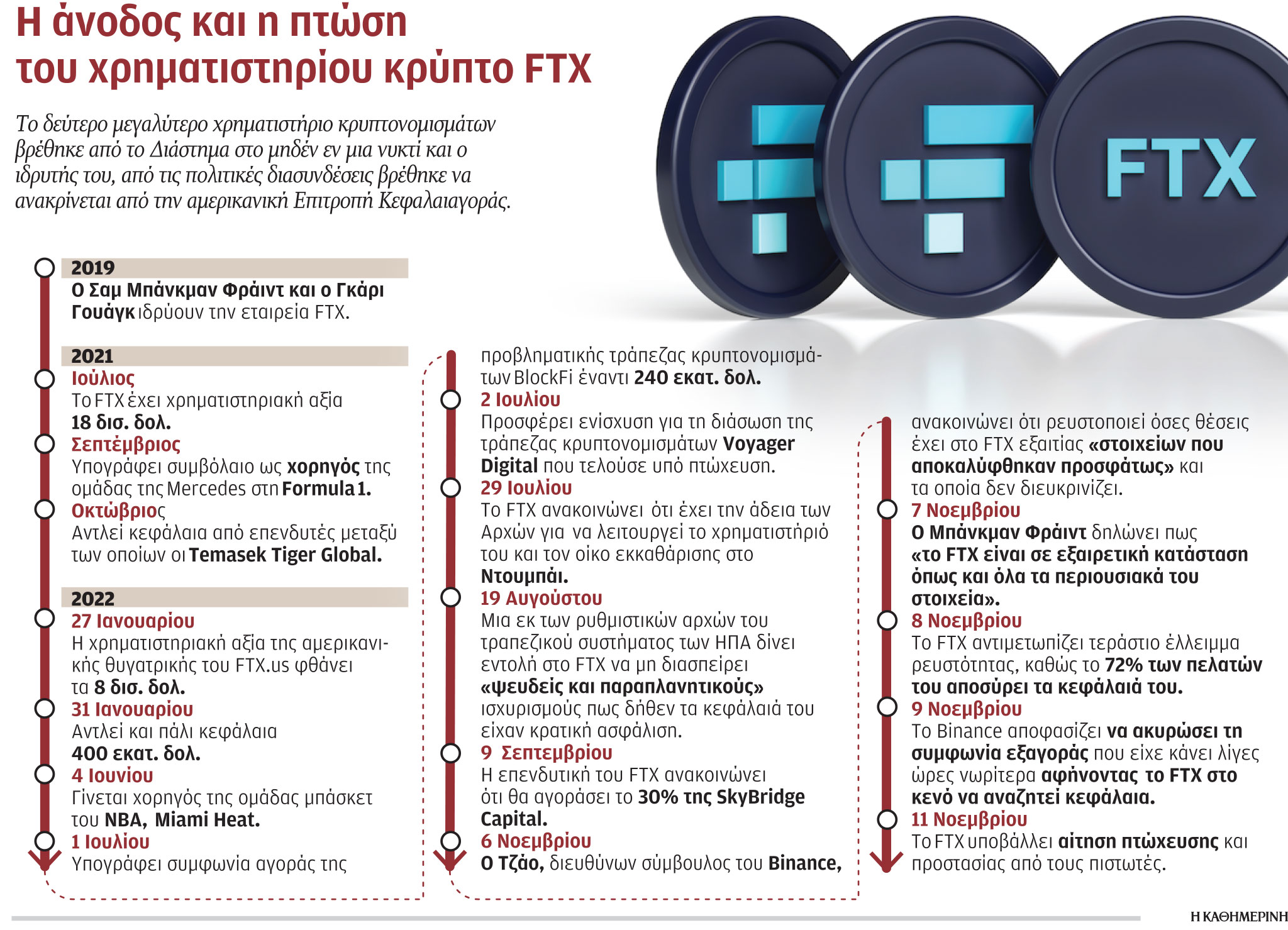 Η άνοδος και η πτώση του χρηματιστηρίου κρύπτο FTX

Το δεύτερο μεγαλύτερο χρηματιστήριο κρυπτονομισμάτων βρέθηκε από το Διάστημα στο μηδέν εν μια νυκτί και ο ιδρυτής του, από τις πολιτικές διασυνδέσεις βρέθηκε να ανακρίνεται από την αμερικανική Επιτροπή Κεφαλαιαγοράς.

FTX

2019
Ο Σαμ Μπάνκμαν Φράιντ και ο Γκάρι Γουάγκ ιδρύουν την εταιρεία FTX.

2021
Ιούλιος
Το FTX έχει χρηματιστηριακή αξία 18 δισ. δολ.
Σεπτέμβριος
Υπογράφει συμβόλαιο ως χορηγός της ομάδας της Mercedes στη Formula 1.
Οκτώβριος
Αντλεί κεφάλαια από επενδυτές μεταξύ των οποίων οι Temasek Tiger Global.

2022
27 Ιανουαρίου
Η χρηματιστηριακή αξία της αμερικανικής θυγατρικής του FTX.us φθάνει τα 8 δισ. δολ.
31 Ιανουαρίου
Αντλεί και πάλι κεφάλαια 400 εκατ. δολ.
4 Ιουνίου
Γίνεται χορηγός της ομάδας μπάσκετ του NBA, Miami Heat.
1 Ιουλίου
Υπογράφει συμφωνία αγοράς της προβληματικής τράπεζας κρυπτονομισμάτων BlockFi έναντι 240 εκατ. δολ.
2 Ιουλίου
Προσφέρει ενίσχυση για τη διάσωση της τράπεζας κρυπτονομισμάτων Voyager Digital που τελούσε υπό πτώχευση.
29 Ιουλίου
Το FTX ανακοινώνει ότι έχει την άδεια των Αρχών για να λειτουργεί το χρηματιστήριό του και τον οίκο εκκαθάρισης στο Ντουμπάι.
19 Αυγούστου
Μια εκ των ρυθμιστικών αρχών του τραπεζικού συστήματος των ΗΠΑ δίνει εντολή στο FTX να μη διασπείρει «ψευδείς και παραπλανητικούς» ισχυρισμούς πως δήθεν τα κεφάλαιά του είχαν κρατική ασφάλιση.
9 Σεπτεμβρίου
Η επενδυτική του FTX ανακοινώνει ότι θα αγοράσει το 30% της SkyBridge Capital.
6 Νοεμβρίου
Ο Τζάο, διευθύνων σύμβουλος του Binance, ανακοινώνει ότι ρευστοποιεί όσες θέσεις έχει στο FTX εξαιτίας «στοιχείων που αποκαλύφθηκαν προσφάτως» και τα οποία δεν διευκρινίζει.
7 Νοεμβρίου
Ο Μπάνκμαν Φράιντ δηλώνει πως «το FTX είναι σε εξαιρετική κατάσταση όπως και όλα τα περιουσιακά του στοιχεία».
8 Νοεμβρίου
Το FTX αντιμετωπίζει τεράστιο έλλειμμα ρευστότητας, καθώς το 72% των πελατών του αποσύρει τα κεφάλαιά του.
9 Νοεμβρίου
Το Binance αποφασίζει να ακυρώσει τη συμφωνία εξαγοράς που είχε κάνει λίγες ώρες νωρίτερα αφήνοντας το FTX στο κενό να αναζητεί κεφάλαια.
11 Νοεμβρίου
Το FTX υποβάλλει αίτηση πτώχευσης και προστασίας από τους πιστωτές.

Η ΚΑΘΗΜΕΡΙΝΗ