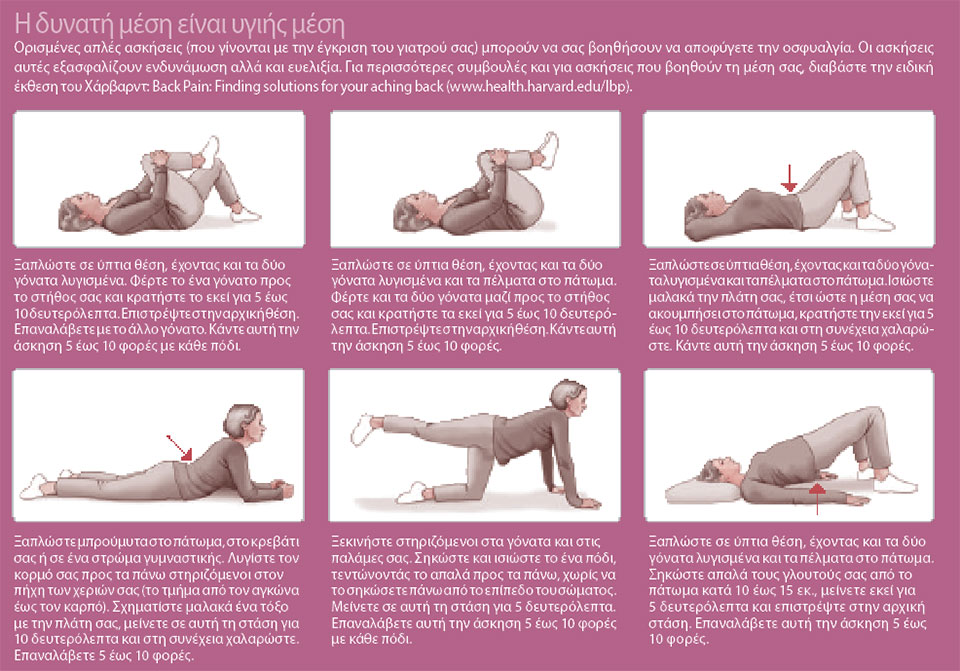 Η δυνατή μέση είναι υγιής μέση

Ορισμένες απλές ασκήσεις (που γίνονται με την έγκριση του γιατρού σας) μπορούν να σας βοηθήσουν να αποφύγετε την οσφυαλγία. Οι ασκήσεις αυτές εξασφαλίζουν ενδυνάμωση αλλά και ευελιξία. Για περισσότερες συμβουλές και για ασκήσεις που βοηθούν τη μέση σας, διαβάστε την ειδική έκθεση του Χάρβαρντ: Back Pain: Finding solutions for your aching back (www.health.harvard.edu/lbp).

Ξαπλώστε σε ύπτια θέση, έχοντας και τα δύο γόνατα λυγισμένα. Φέρτε το ένα γόνατο προς το στήθος σας και κρατήστε το εκεί για 5 έως 10 δευτερόλεπτα. Επιστρέψτε στην αρχική θέση. Επαναλάβετε με το άλλο γόνατο. Κάντε αυτή την άσκηση 5 έως 10 φορές με κάθε πόδι.

Ξαπλώστε σε ύπτια θέση, έχοντας και τα δύο γόνατα λυγισμένα και τα πέλματα στο πάτωμα. Φέρτε και τα δύο γόνατα μαζί προς το στήθος σας και κρατήστε τα εκεί για 5 έως 10 δευτερόλεπτα. Επιστρέψτε στην αρχική θέση. Κάντε αυτή την άσκηση 5 έως 10 φορές.

Ξαπλώστε σε ύπτια θέση, έχοντας και τα δύο γόνατα λυγισμένα και τα πέλματα στο πάτωμα. Ισιώστε μαλακά την πλάτη σας, έτσι ώστε η μέση σας να ακουμπήσει στο πάτωμα, κρατήστε την εκεί για 5 έως 10 δευτερόλεπτα και στη συνέχεια χαλαρώστε. Κάντε αυτή την άσκηση 5 έως 10 φορές.

Ξαπλώστε μπρούμυτα στο πάτωμα, στο κρεβάτι σας ή σε ένα στρώμα γυμναστικής. Λυγίστε τον κορμό σας προς τα πάνω στηριζόμενοι στον πήχη των χεριών σας (το τμήμα από τον αγκώνα έως τον καρπό). Σχηματίστε μαλακά ένα τόξο με την πλάτη σας, μείνετε σε αυτή τη στάση για 10 δευτερόλεπτα και στη συνέχεια χαλαρώστε. Επαναλάβετε 5 έως 10 φορές.

Ξεκινήστε στηριζόμενοι στα γόνατα και στις παλάμες σας. Σηκώστε και ισιώστε το ένα πόδι, τεντώνοντάς το απαλά προς τα πάνω, χωρίς να το σηκώσετε πάνω από το επίπεδο του σώματος. Μείνετε σε αυτή τη στάση για 5 δευτερόλεπτα. Επαναλάβετε αυτή την άσκηση 5 έως 10 φορές με κάθε πόδι.

Ξαπλώστε σε ύπτια θέση, έχοντας και τα δύο γόνατα λυγισμένα και τα πέλματα στο πάτωμα. Σηκώστε απαλά τους γλουτούς σας από το πάτωμα κατά 10 έως 15 εκ., μείνετε εκεί για 5 δευτερόλεπτα και επιστρέψτε στην αρχική στάση. Επαναλάβετε αυτή την άσκηση 5 έως 10 φορές.