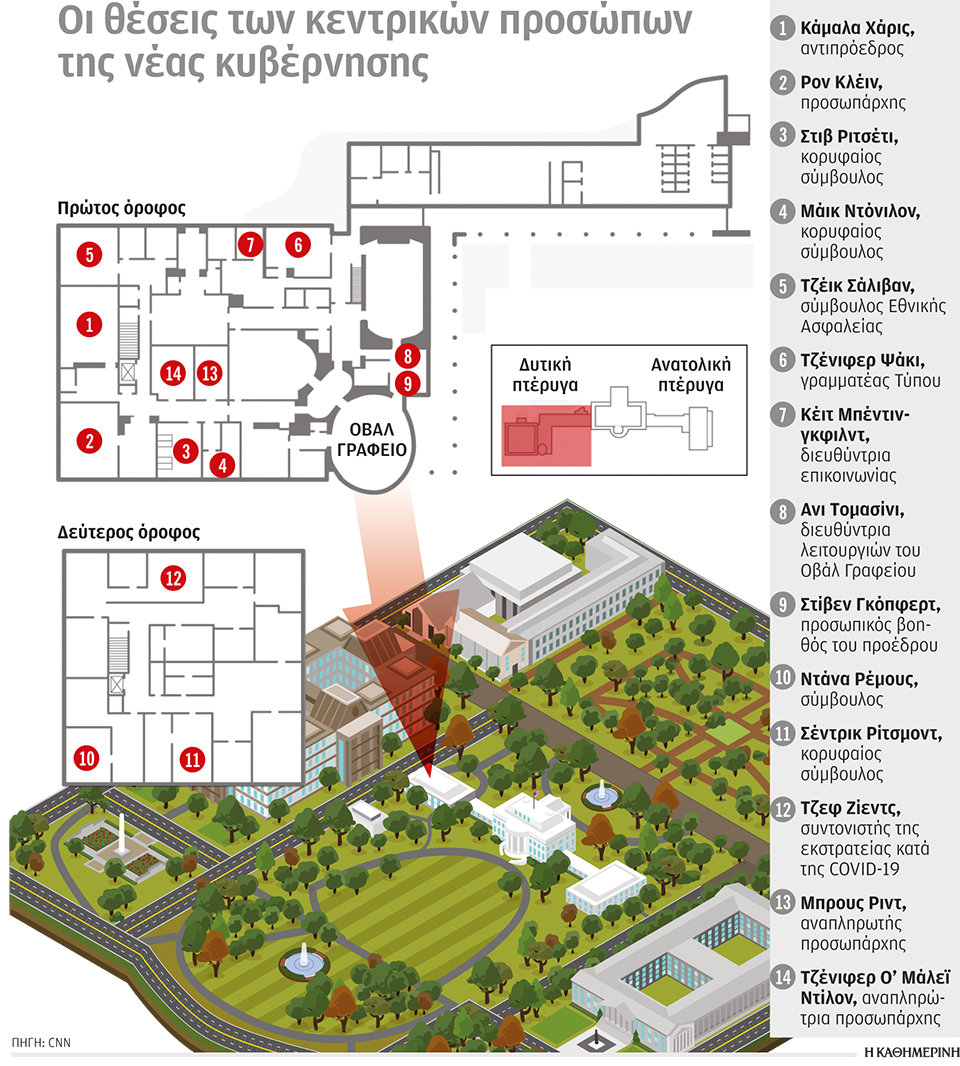 Οι θέσεις των κεντρικών προσώπων της νέας κυβέρνησης

Πρώτος όροφος

5
7
6
1
14
13
8
9
2
3
4
ΟΒΑΛ ΓΡΑΦΕΙΟ

Δυτική πτέρυγα
Ανατολική πτέρυγα

Δεύτερος όροφος

12
10
11

1 Κάμαλα Χάρις, αντιπρόεδρος
2 Ρον Κλέιν, προσωπάρχης
3 Στιβ Ριτσέτι, κορυφαίος σύμβουλος
4 Μάικ Ντόνιλον, κορυφαίος σύμβουλος
5 Τζέικ Σάλιβαν, σύμβουλος Εθνικής Ασφαλείας
6 Τζένιφερ Ψάκι, γραμματέας Τύπου
7 Κέιτ Μπέντινγκφιλντ, διευθύντρια επικοινωνίας
8 Ανι Τομασίνι, διευθύντρια λειτουργιών του Οβάλ Γραφείου
9 Στίβεν Γκόπφερτ, προσωπικός βοηθός του προέδρου
10 Ντάνα Ρέμους, σύμβουλος
11 Σέντρικ Ρίτσμοντ, κορυφαίος σύμβουλος
12 Τζεφ Ζίεντς, συντονιστής της εκστρατείας κατά της COVID-19
13 Μπρους Ριντ, αναπληρωτής προσωπάρχης
14 Τζένιφερ Ο' Μάλεϊ Ντίλον, αναπληρώτρια προσωπάρχης

ΠΗΓΗ: CNN
Η ΚΑΘΗΜΕΡΙΝΗ