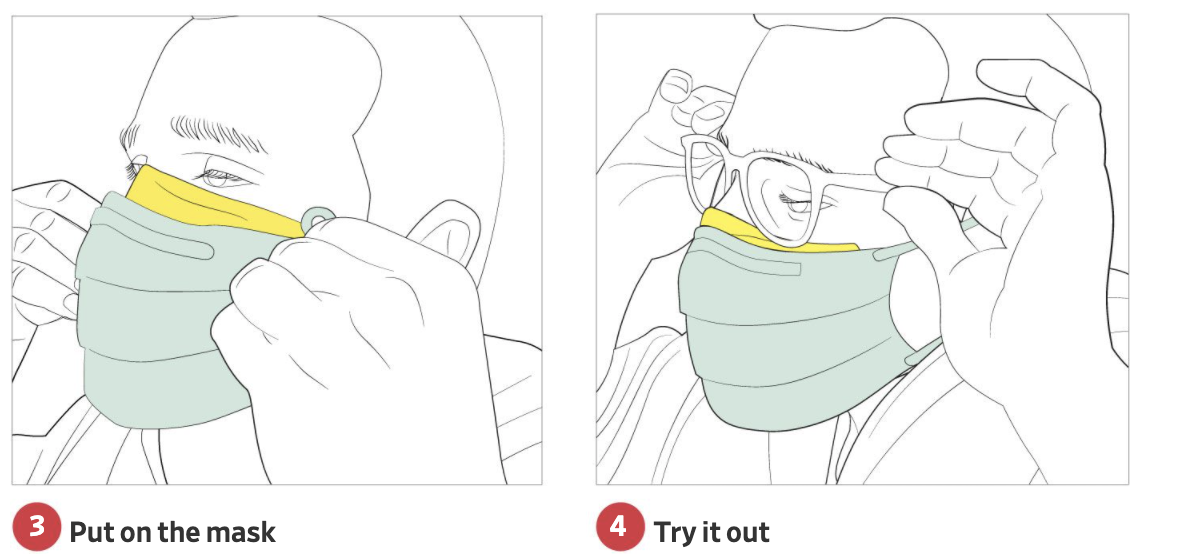 3 Put on the mask

4 Try it out