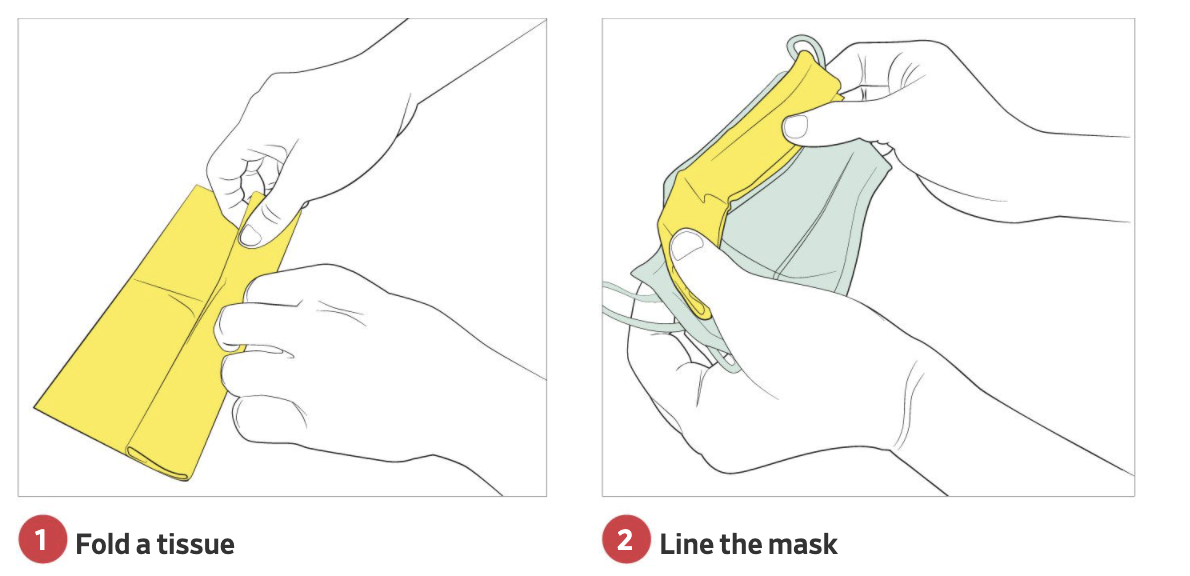 1 Fold a tissue

2 Line the mask