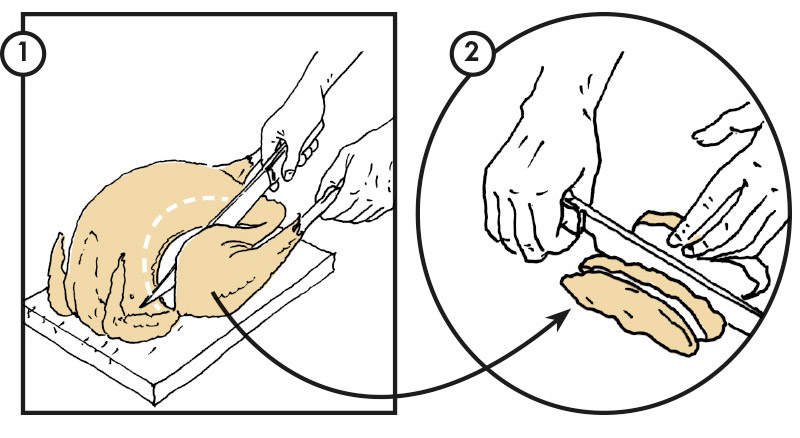 1

2