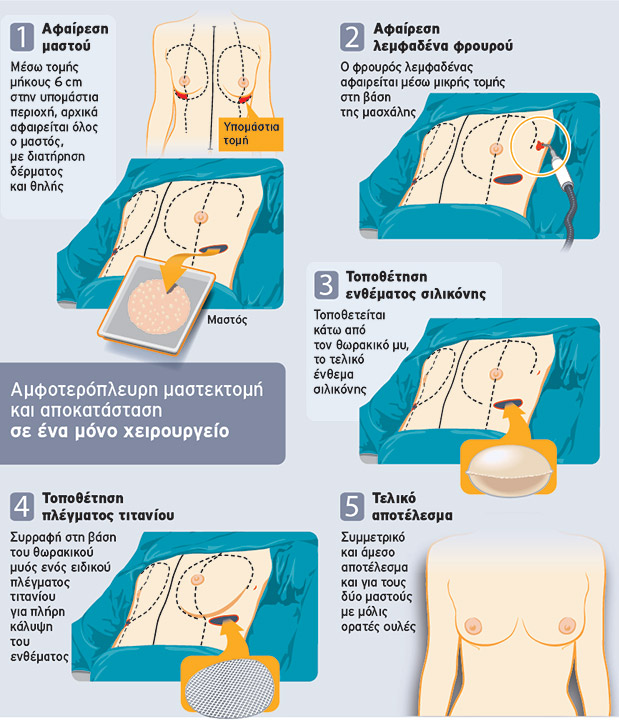 1 Αφαίρεση μαστού

Μέσω τομής μήκους 6 cm στην υπομάστια περιοχή, αρχικά αφαιρείται όλος ο μαστός, με διατήρηση δέρματος και θηλής

Υπομάστια τομή

Μαστός

2 Αφαίρεση λεμφαδένα φρουρού

Ο φρουρός λεμφαδένας αφαιρείται μέσω μικρής τομής στη βάση της μασχάλης

3 Τοποθέτηση ενθέματος σιλικόνης

Τοποθετείται κάτω από τον θωρακικό μυ, το τελικό ένθεμα σιλικόνης

Αμφοτερόπλευρη μαστεκτομή και αποκατάσταση σε ένα μόνο χειρουργείο

4 Τοποθέτηση πλέγματος τιτανίου

Συρραφή στη βάση του θωρακικού μυός ενός ειδικού πλέγματος τιτανίου για πλήρη κάλυψη του ενθέματος

5 Τελικό αποτέλεσμα

Συμμετρικό και άμεσο αποτέλεσμα και για τους δύο μαστούς με μόλις ορατές ουλές