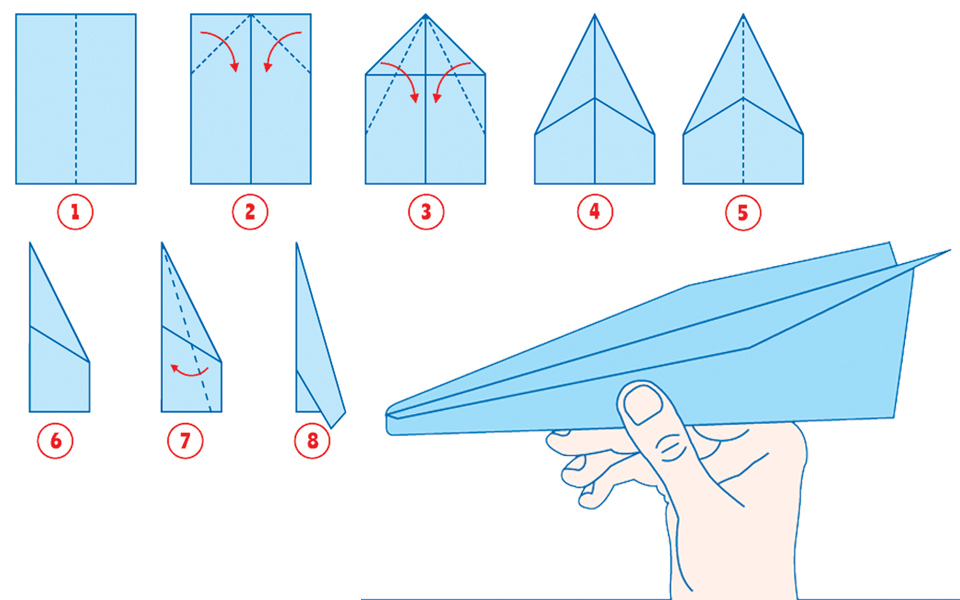 1
2
3
4
5
6
7
8