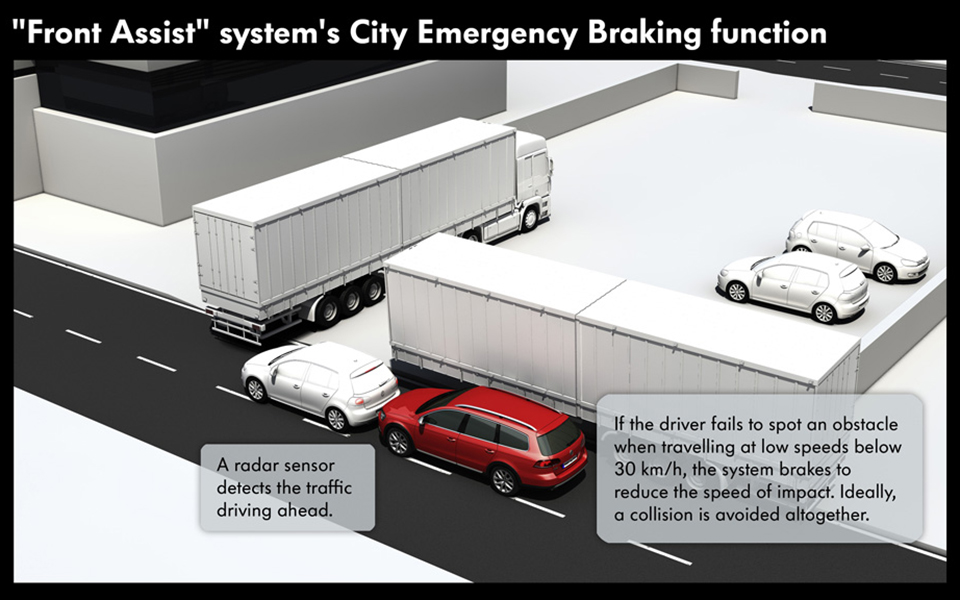 "Front Assist" system's City Emergency Braking function

A radar sensor detects the traffic driving ahead.

If the driver fails to spot an obstacle when travelling at low speeds below 30 km/h, the system brakes to reduce the speed of impact. Ideally, a collision is avoided altogether.